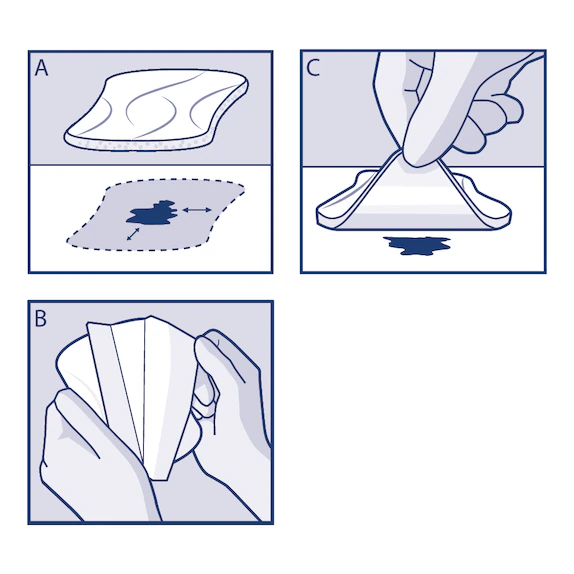 A

C

B